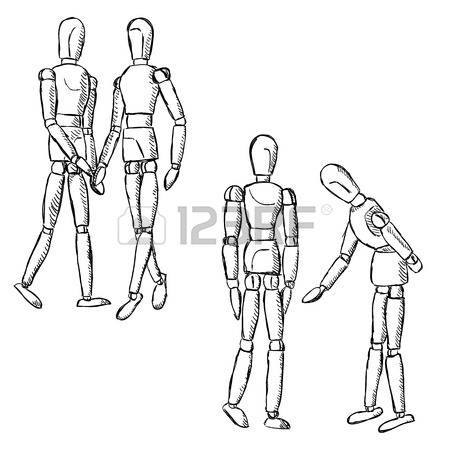 123RF®