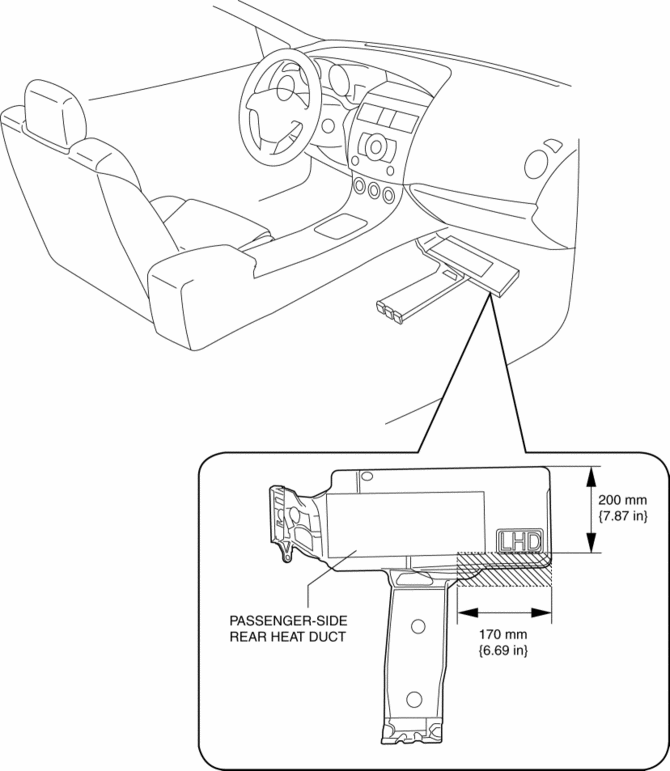 200 mm
{7.87 in}

LHD

PASSENGER-SIDE
REAR HEAT DUCT

170 mm
{6.69 in}