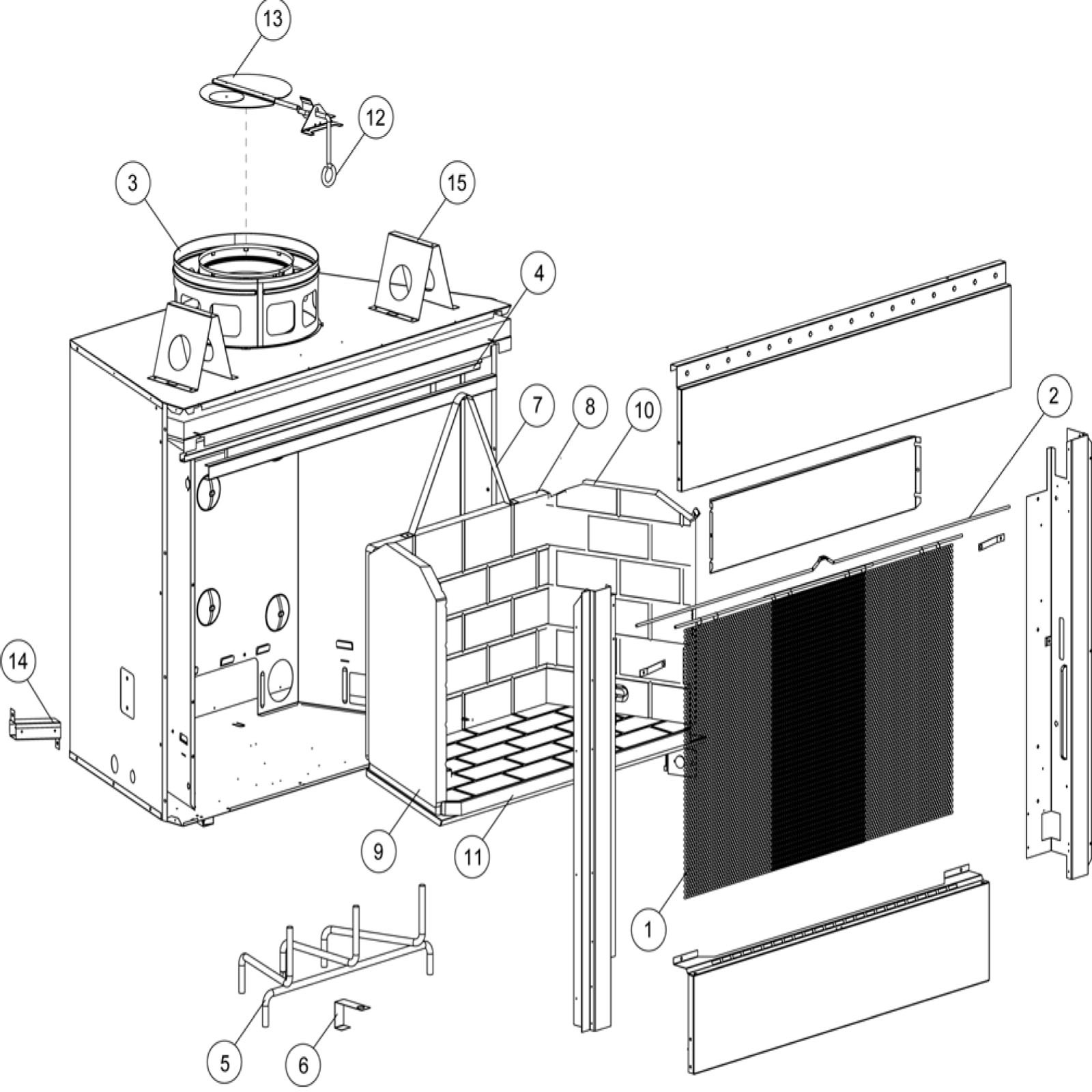 13
12
3
15
4
7
8
10
2
14
9
11
1
5
6