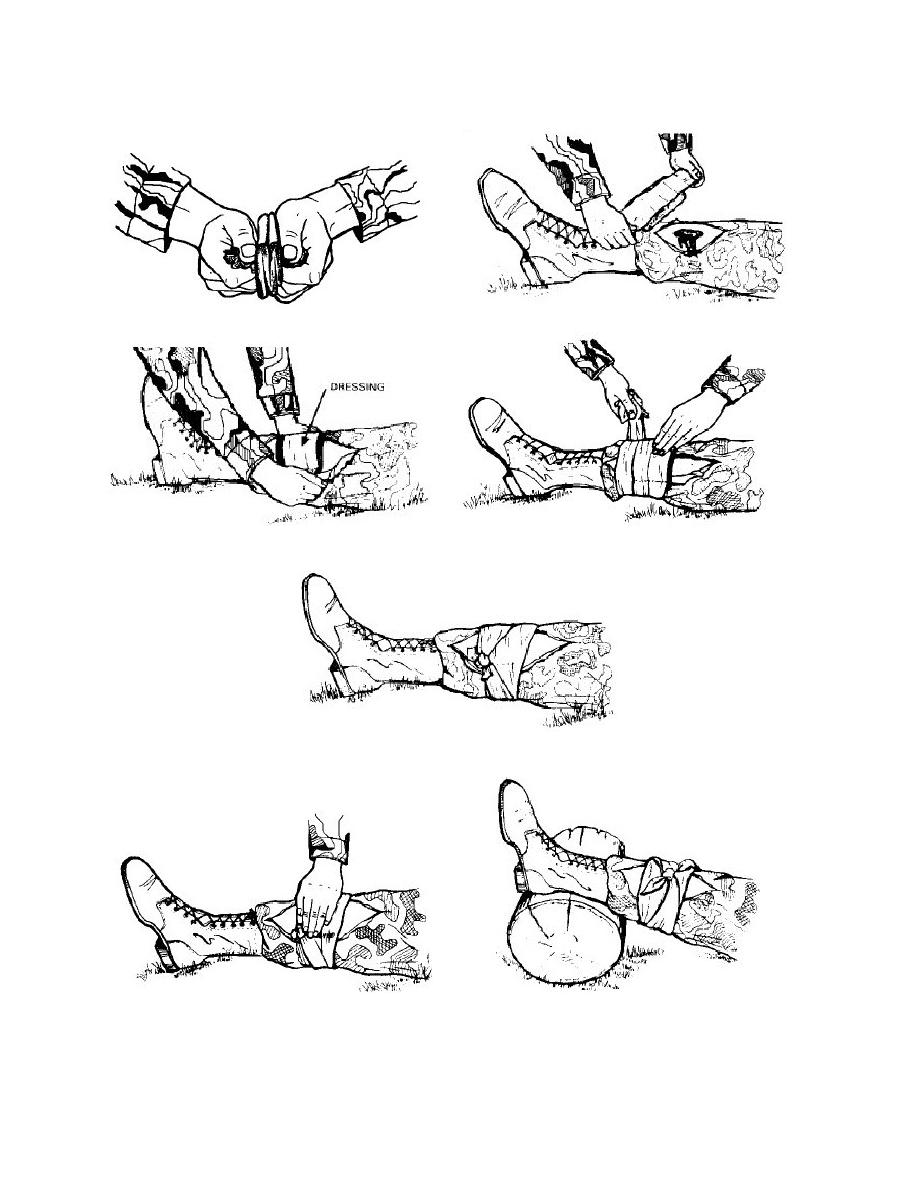 DRESSING