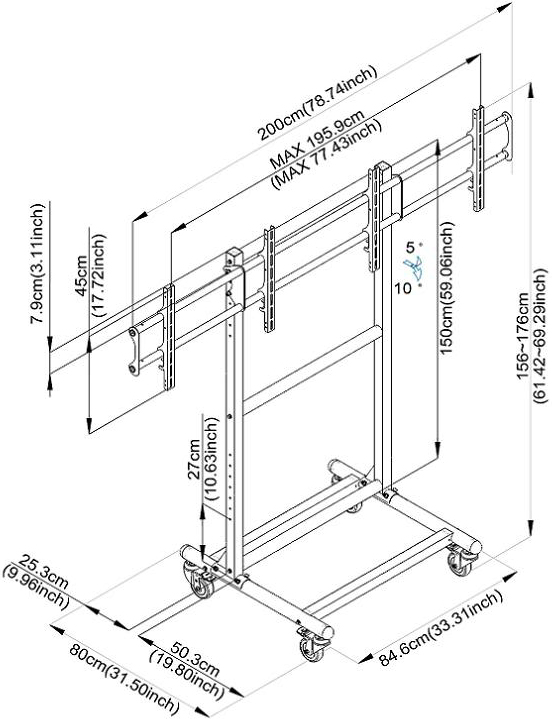 200cm(78.74inch)
MAX 195.9cm
(MAX 77.43inch)
7.9cm(3.11inch)
45cm
(17.72inch)
5°
10°
150cm(59.06inch)
156~176cm
(61.42~69.29inch)
27cm
(10.63inch)
25.3cm
(9.96inch)
80cm(31.50inch)
50.3cm
(19.80inch)
84.6cm(33.31inch)