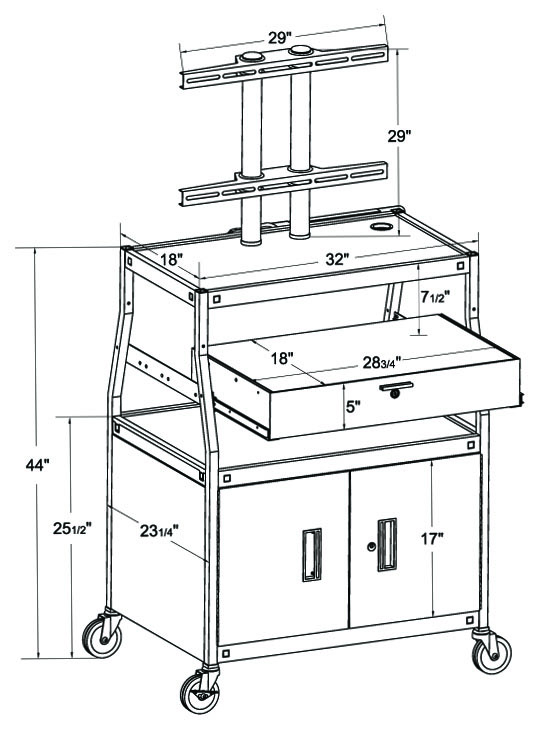 29"

29"

18"

32"

7 1/2"

18"

28 3/4"

5"

44"

25 1/2"

23 1/4"

17"