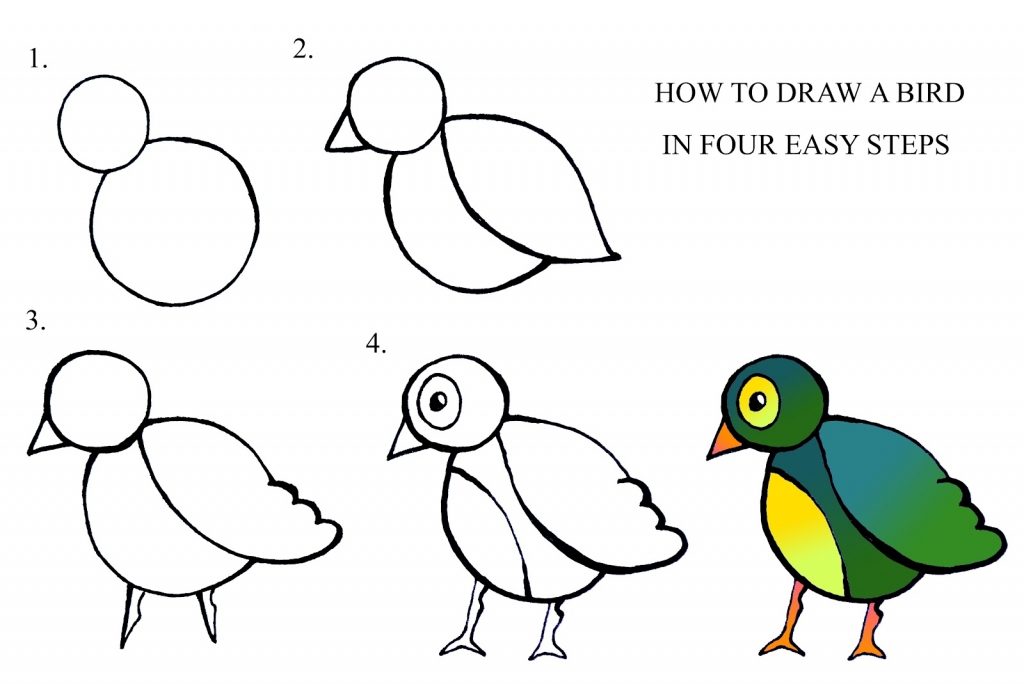 1.

2.

HOW TO DRAW A BIRD
IN FOUR EASY STEPS

3.

4.