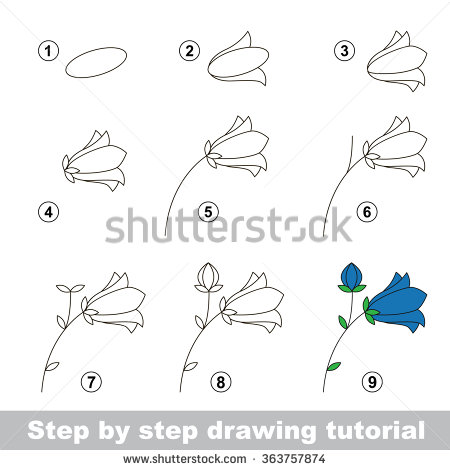 1
2
3
4
5
6
shutterstock
7
8
9
Step by step drawing tutorial
www.shutterstock.com · 363757874