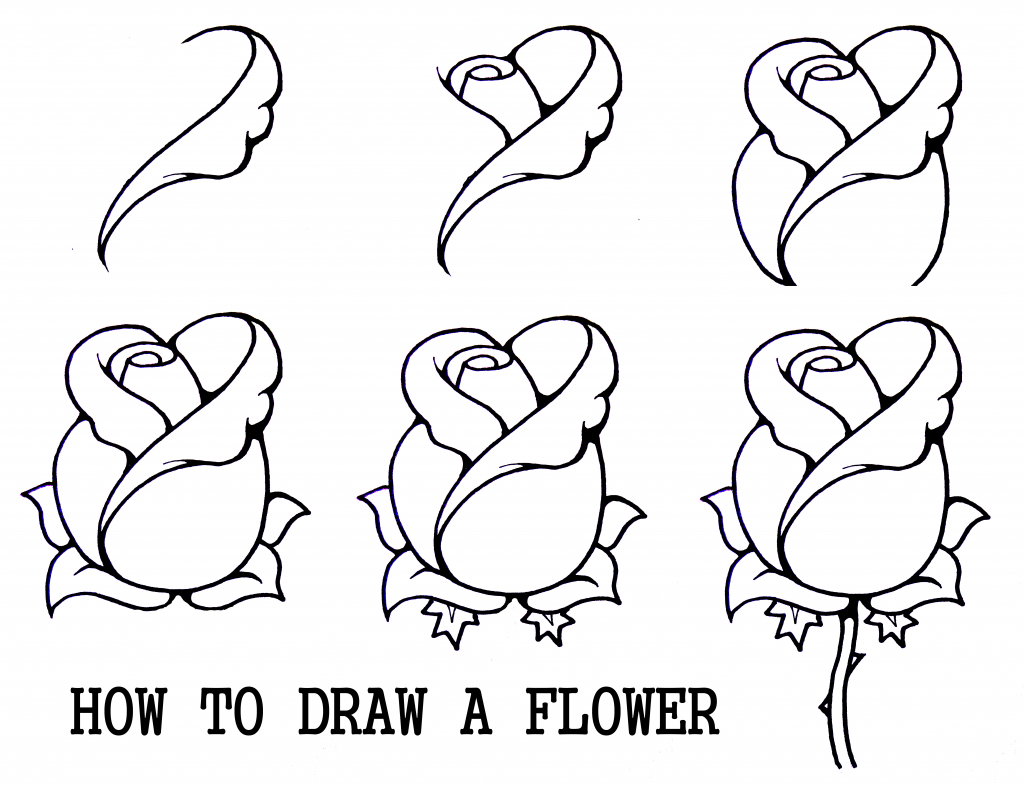 HOW TO DRAW A FLOWER