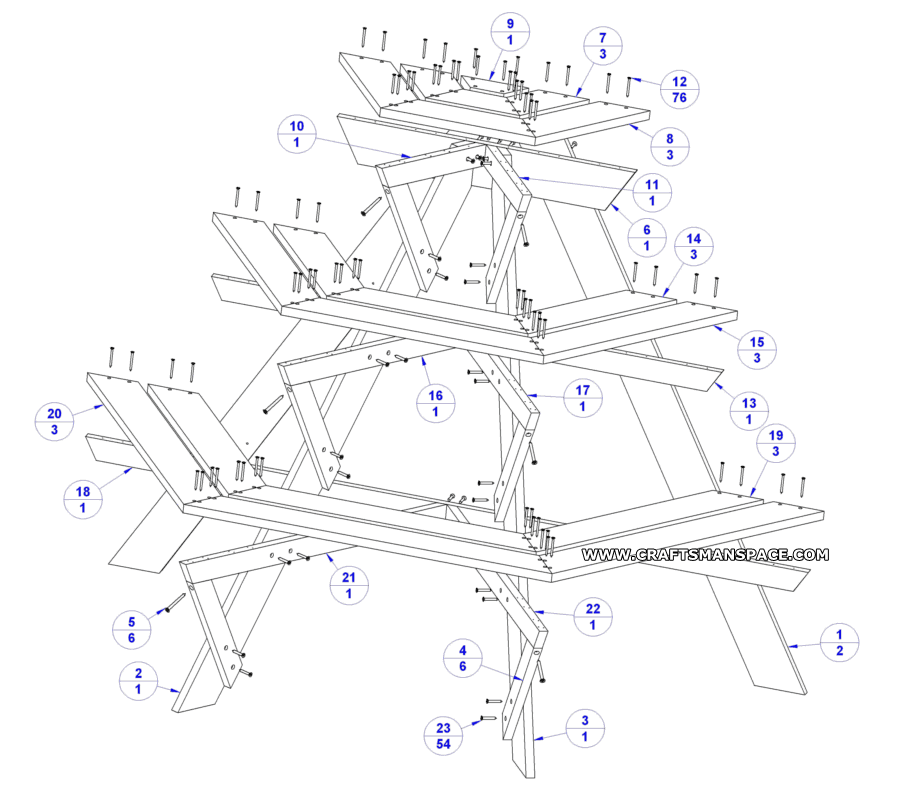 9
1

7
3

12
76

10
1

8
3

11
1

6
1

14
3

15
3

16
1

17
1

13
1

20
3

19
3

18
1

WWW.CRAFTSMANSPACE.COM

21
1

22
1

5
6

1
2

4
6

2
1

23
54

3
1