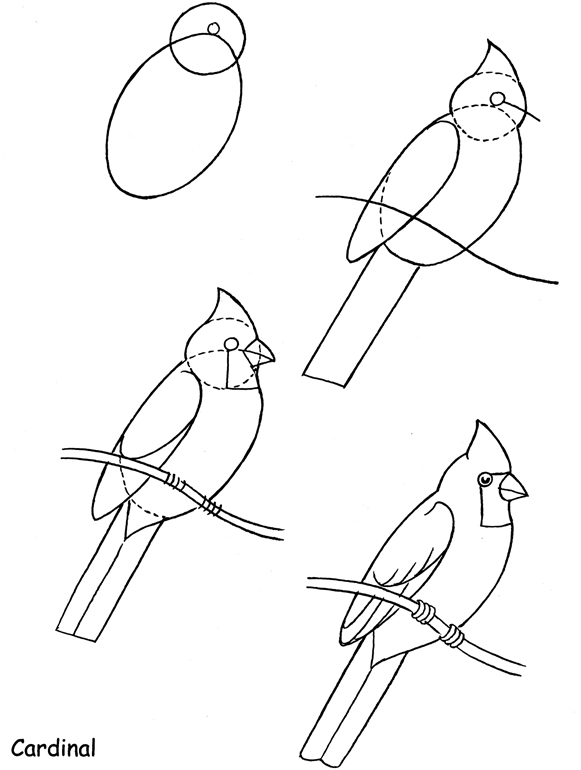 Cardinal