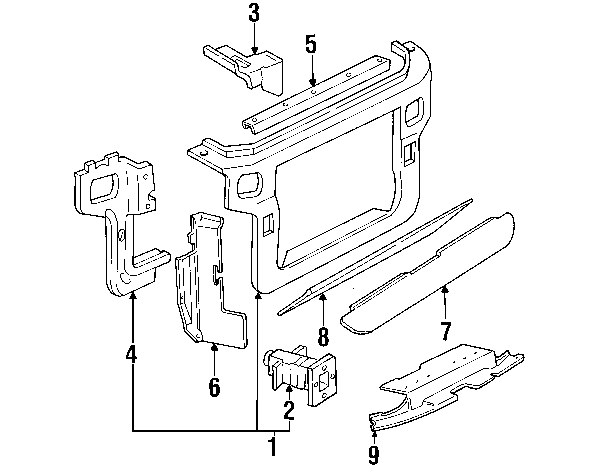 3
5
4
6
8
7
2
1
9