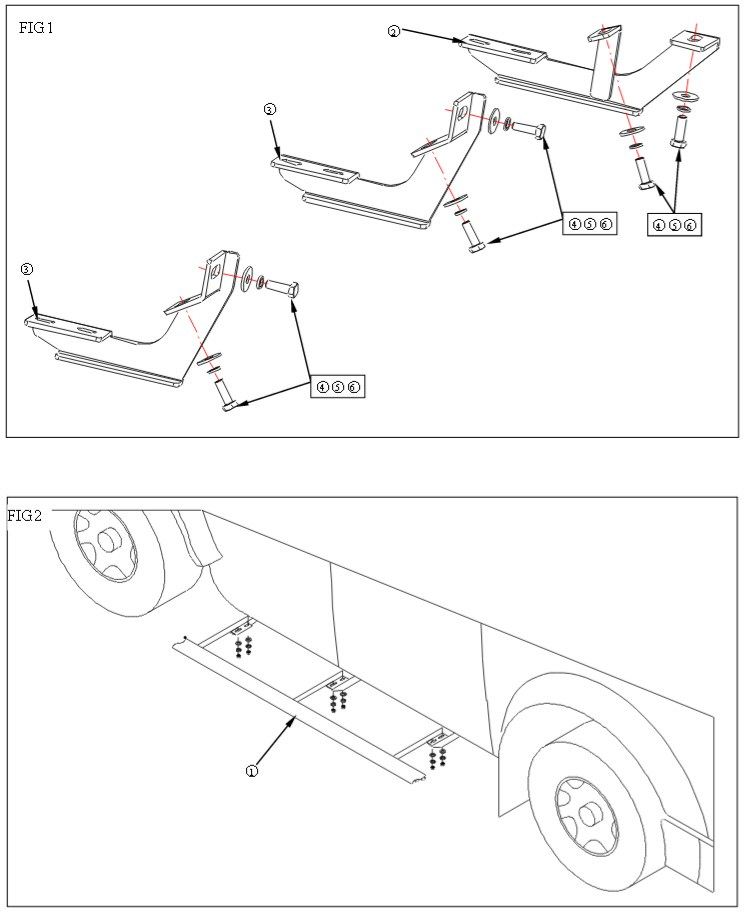 FIG 1

②

③

④⑤⑥

④⑤⑥

③

④⑤⑥

FIG 2

①