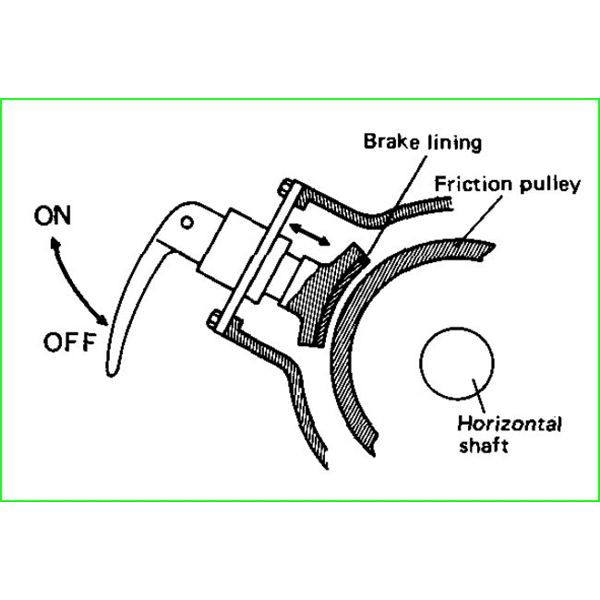 Brake lining

Friction pulley

ON

OFF

Horizontal shaft