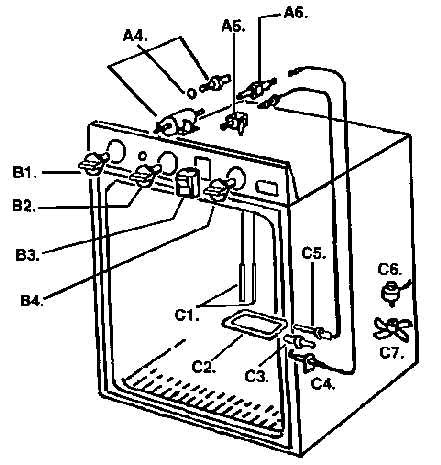 A4.
A5.
A6.
B1.
B2.
B3.
B4.
C1.
C2.
C3.
C4.
C5.
C6.
C7.