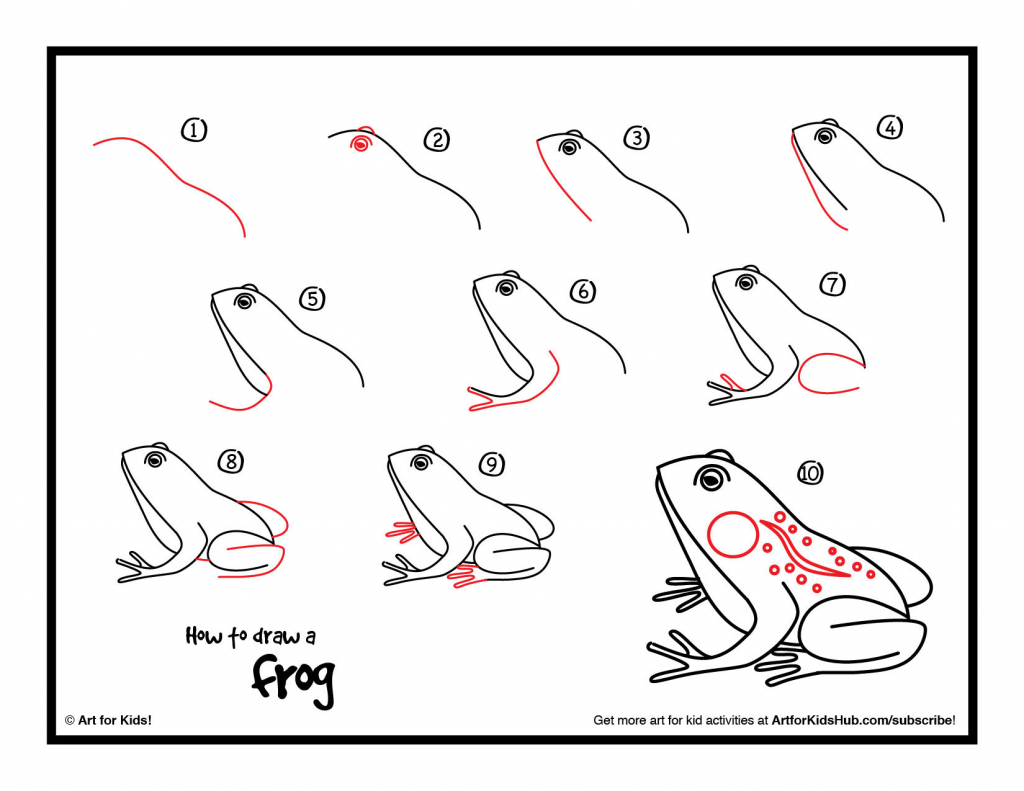 1

2

3

4

5

6

7

8

9

10

How to draw a

Frog

© Art for Kids!

Get more art for kid activities at ArtforKidsHub.com/subscribe!