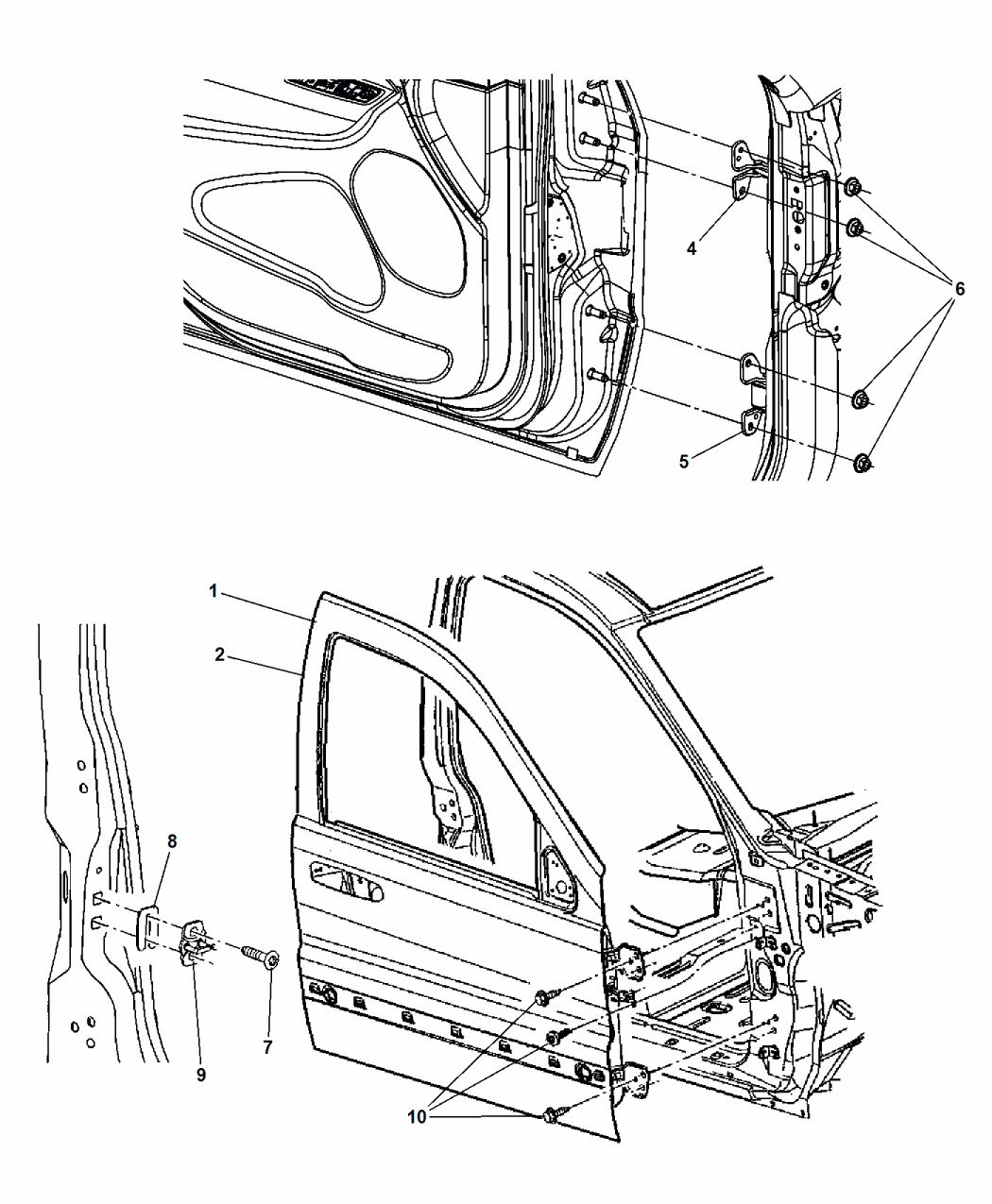 4
6
5
1
2
8
9
7
10