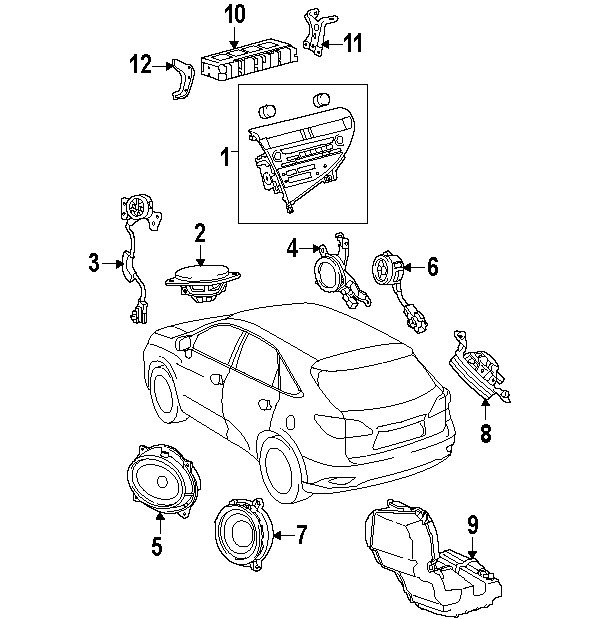 10
11
12
1
2
3
4
6
8
5
7
9