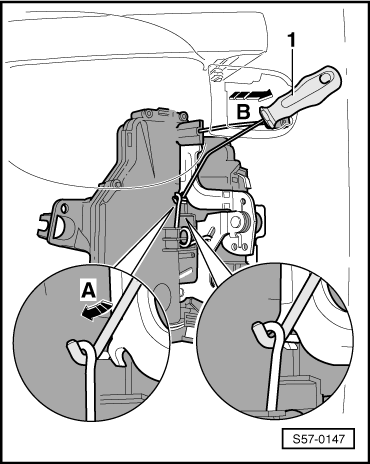 1

B

A

S57-0147