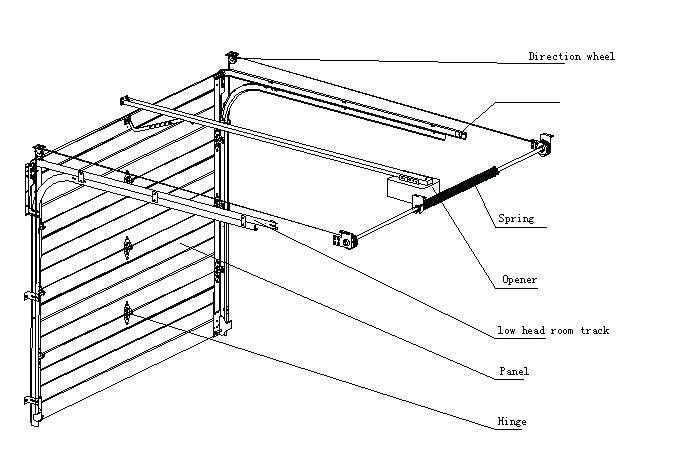 Direction wheel

Spring

Opener

low head room track

Panel

Hinge