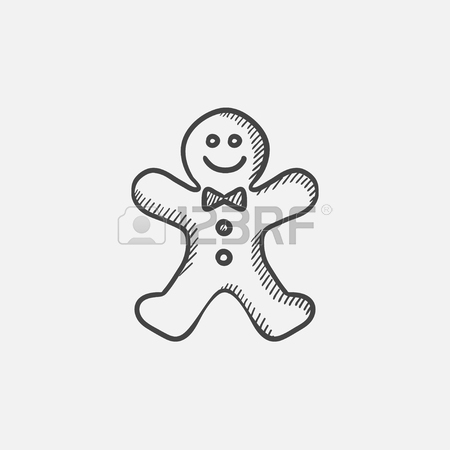 123RF®