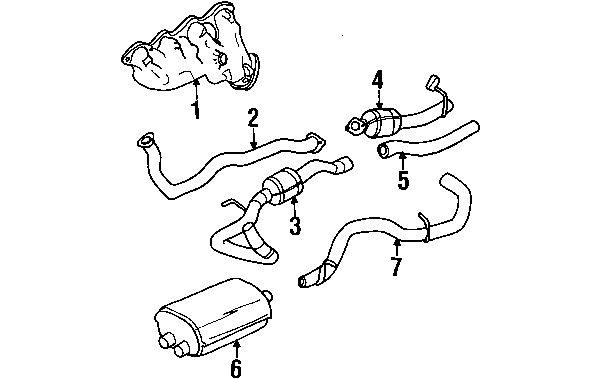 1
2
4
5
3
7
6