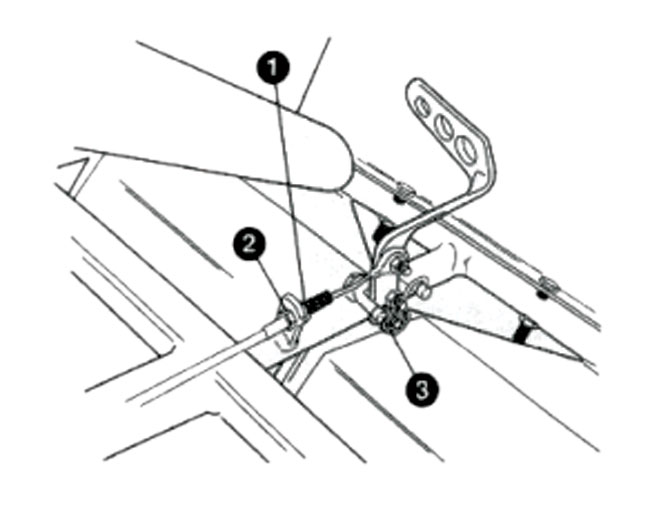 1
2
3