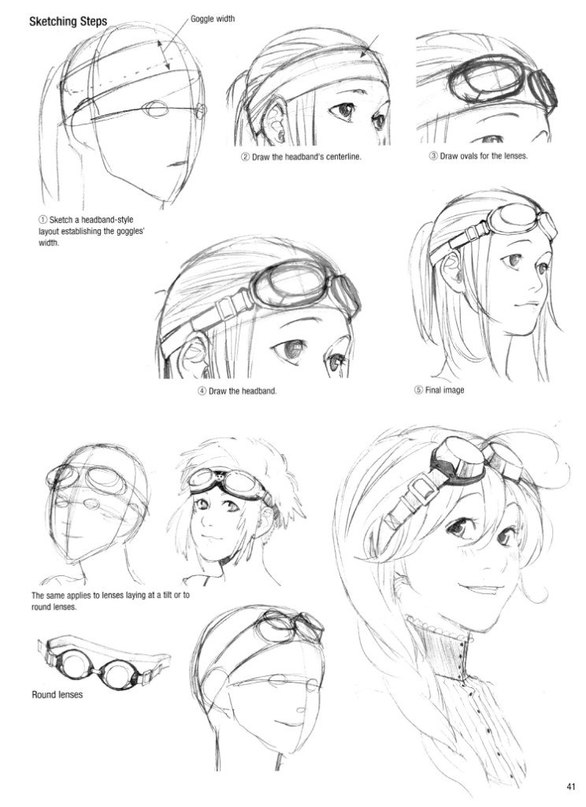 Sketching Steps

Goggle width

① Sketch a headband-style layout establishing the goggles' width.

② Draw the headband's centerline.

③ Draw ovals for the lenses.

④ Draw the headband.

⑤ Final image

The same applies to lenses laying at a tilt or to round lenses.

Round lenses

41