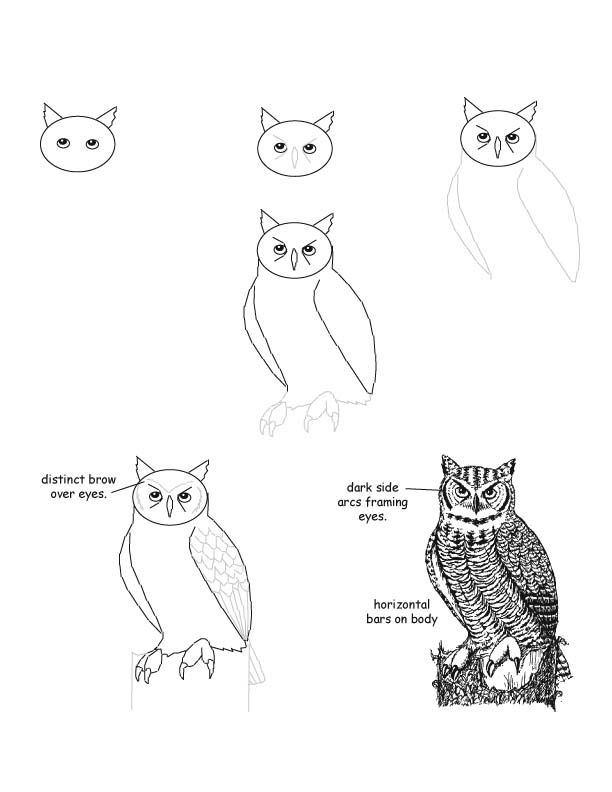 distinct brow over eyes.

dark side arcs framing eyes.

horizontal bars on body