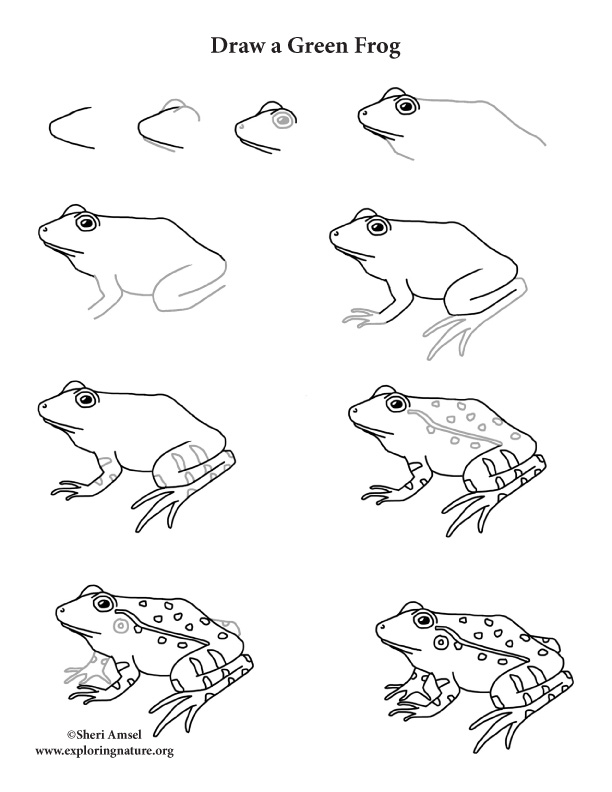 Draw a Green Frog

©Sheri Amsel
www.exploringnature.org