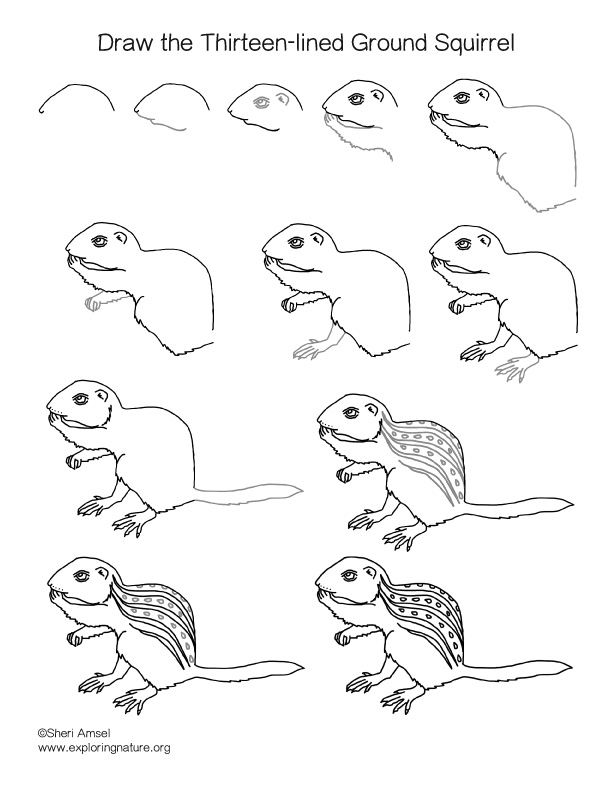 Draw the Thirteen-lined Ground Squirrel

©Sheri Amsel
www.exploringnature.org