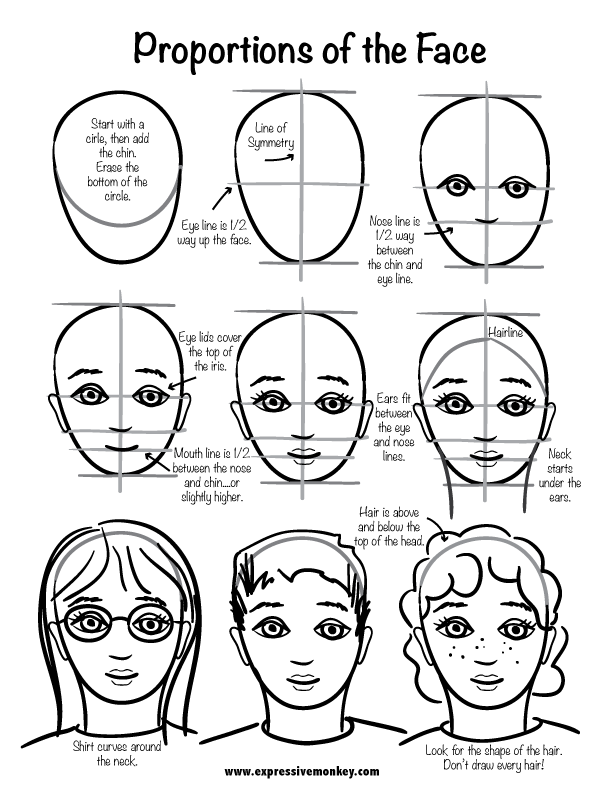 Proportions of the Face

Start with a cirle, then add the chin. Erase the bottom of the circle.

Line of Symmetry

Eye line is 1/2 way up the face.

Nose line is 1/2 way between the chin and eye line.

Eye lids cover the top of the iris.

Mouth line is 1/2 between the nose and chin....or slightly higher.

Ears fit between the eye and nose lines.

Hairline

Neck starts under the ears.

Hair is above and below the top of the head.

Shirt curves around the neck.

Look for the shape of the hair. Don't draw every hair!

www.expressivemonkey.com