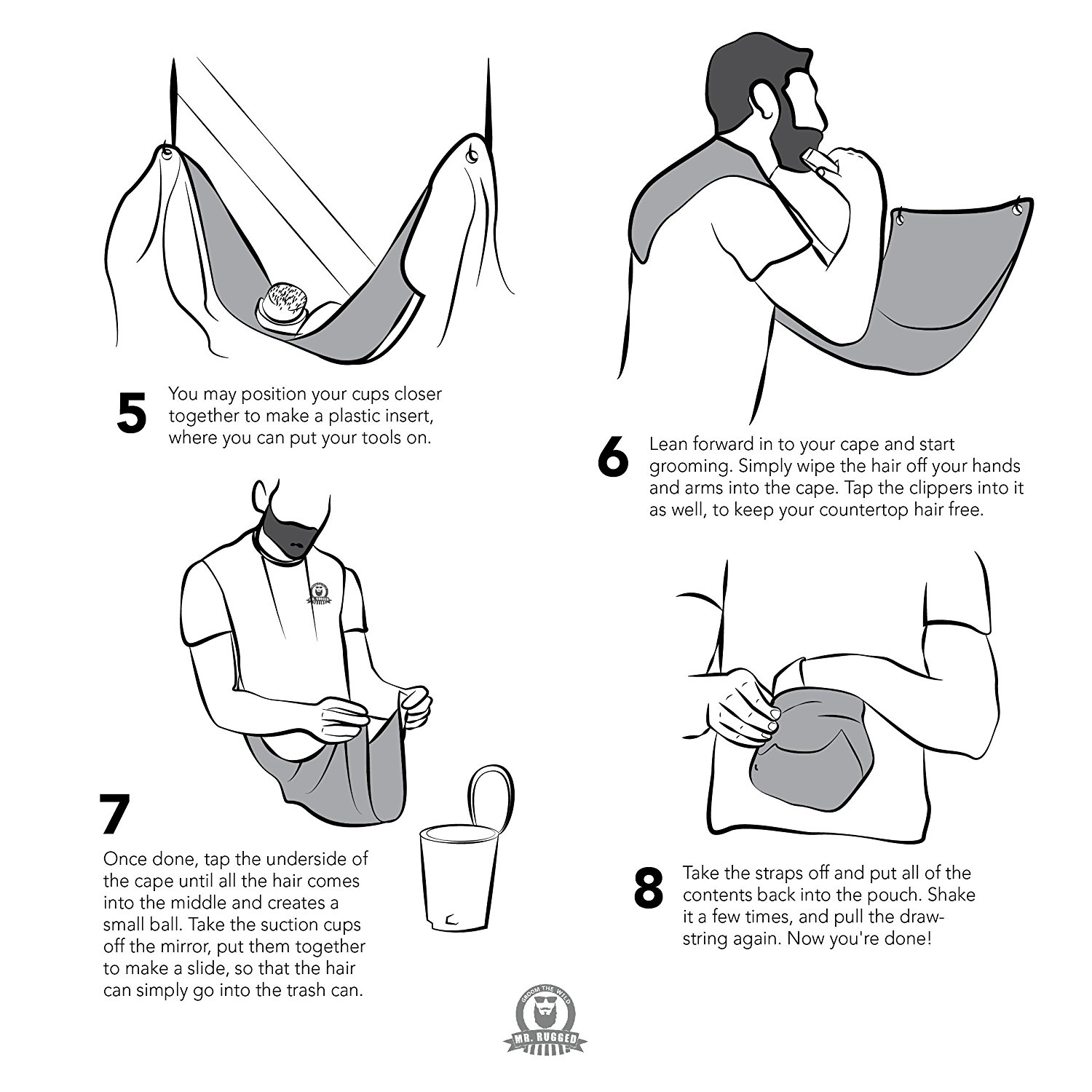 5 You may position your cups closer together to make a plastic insert, where you can put your tools on.

6 Lean forward in to your cape and start grooming. Simply wipe the hair off your hands and arms into the cape. Tap the clippers into it as well, to keep your countertop hair free.

7 Once done, tap the underside of the cape until all the hair comes into the middle and creates a small ball. Take the suction cups off the mirror, put them together to make a slide, so that the hair can simply go into the trash can.

8 Take the straps off and put all of the contents back into the pouch. Shake it a few times, and pull the drawstring again. Now you're done!

GROOM THE WILD
MR. RUGGED