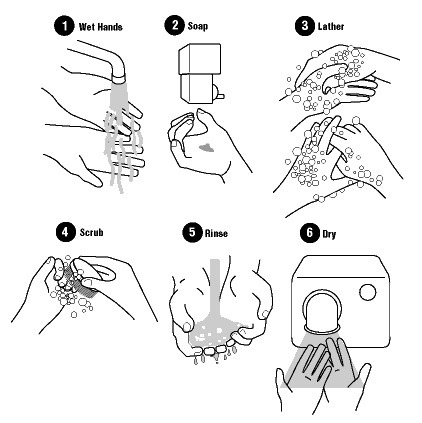 1 Wet Hands

2 Soap

3 Lather

4 Scrub

5 Rinse

6 Dry