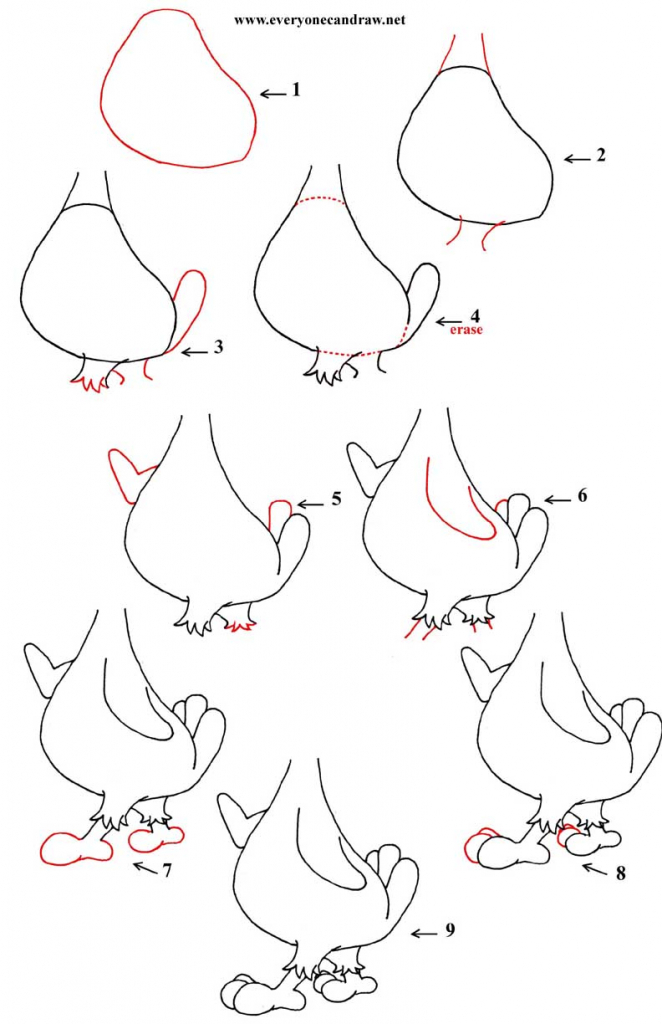 www.everyonecandraw.net

1

2

3

4
erase

5

6

7

8

9