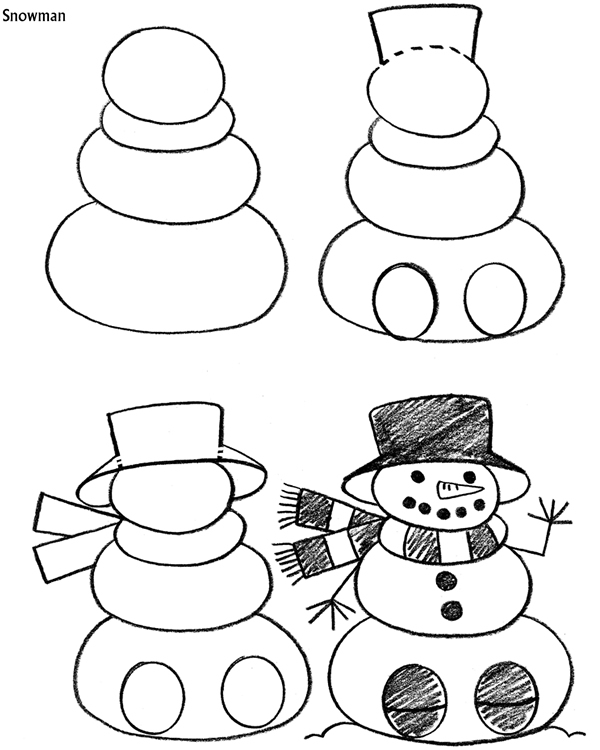 Snowman