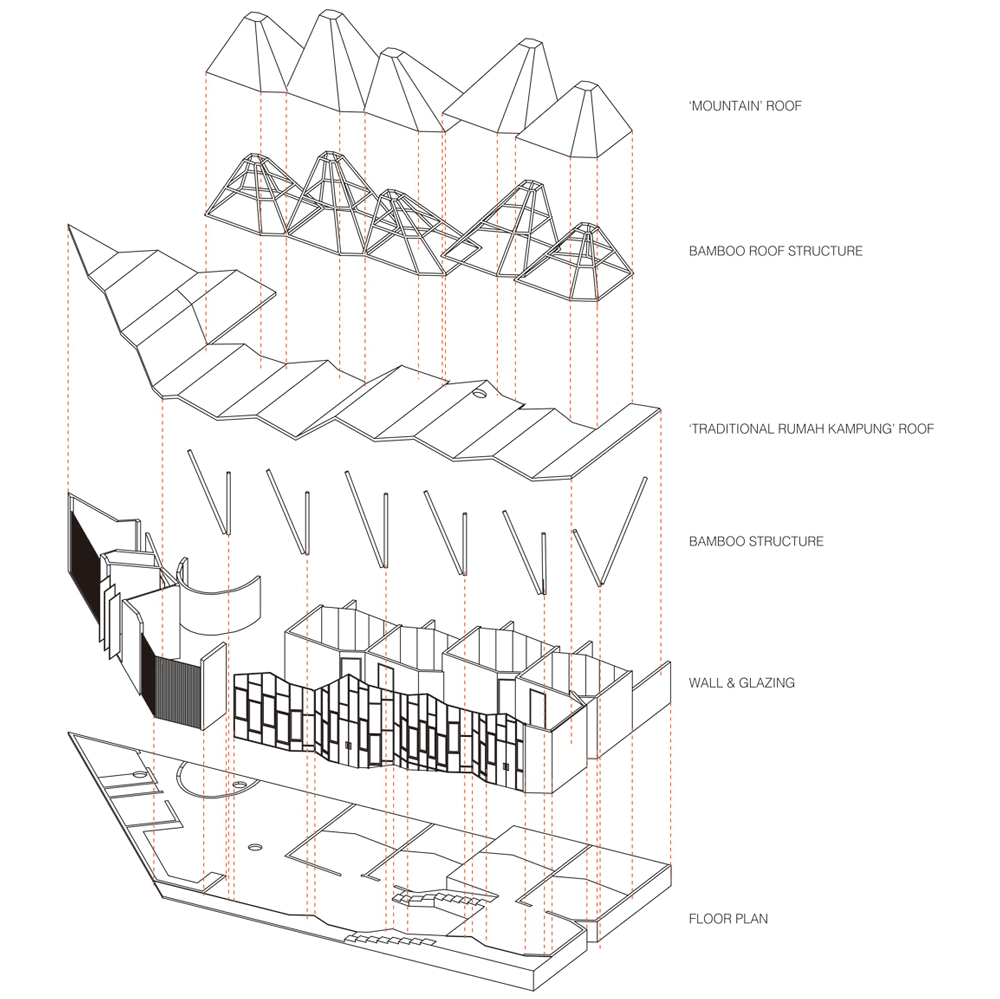 'MOUNTAIN' ROOF

BAMBOO ROOF STRUCTURE

'TRADITIONAL RUMAH KAMPUNG' ROOF

BAMBOO STRUCTURE

WALL & GLAZING

FLOOR PLAN