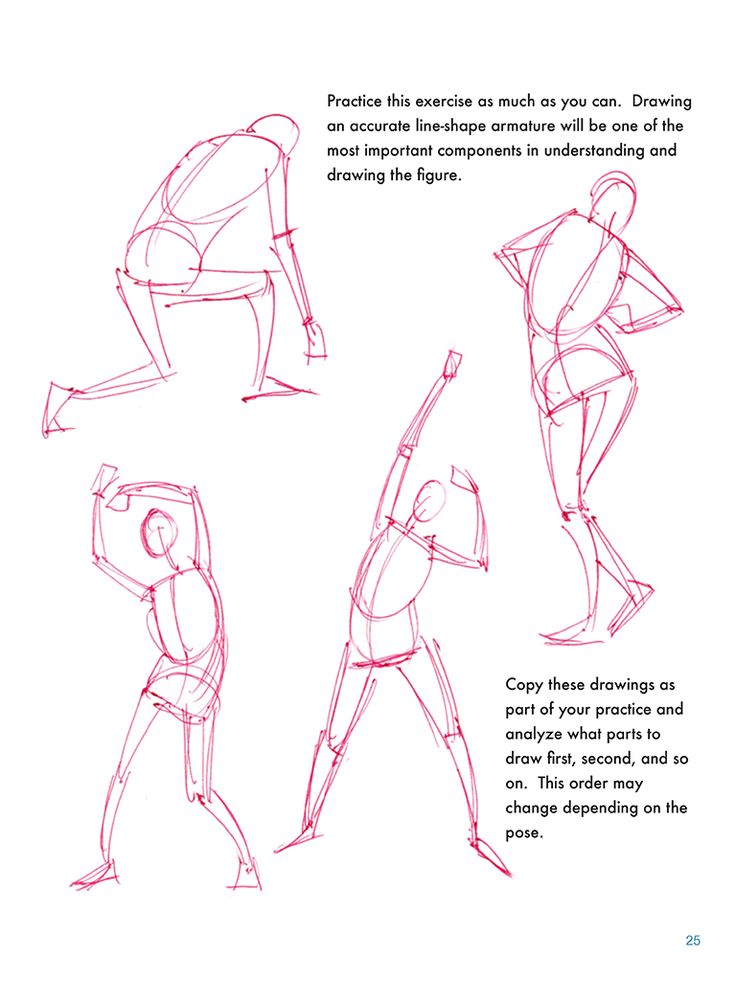 Practice this exercise as much as you can. Drawing an accurate line-shape armature will be one of the most important components in understanding and drawing the figure.

Copy these drawings as part of your practice and analyze what parts to draw first, second, and so on. This order may change depending on the pose.

25