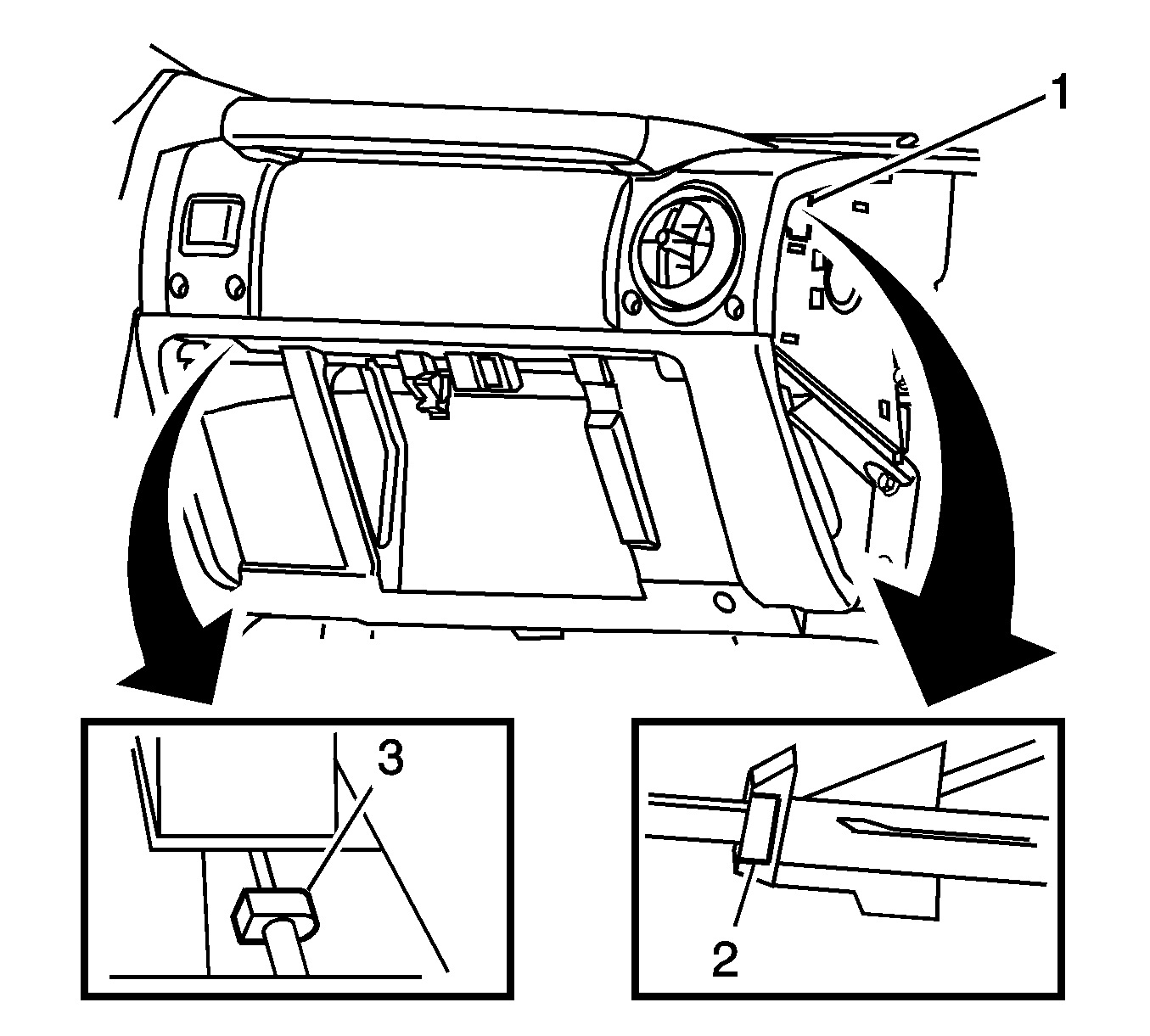 1
3
2