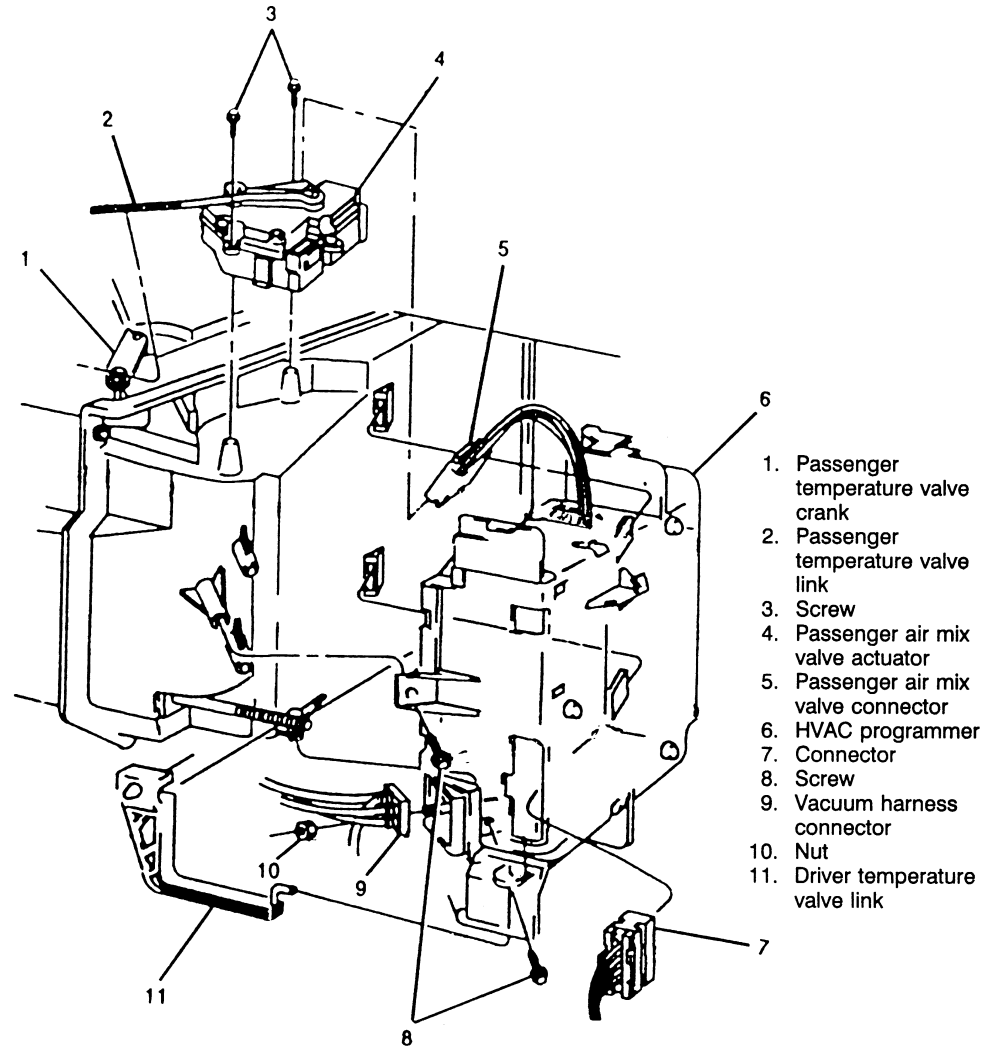 3
4
2
1
5
6
10
9
11
8
7

1. Passenger temperature valve crank
2. Passenger temperature valve link
3. Screw
4. Passenger air mix valve actuator
5. Passenger air mix valve connector
6. HVAC programmer
7. Connector
8. Screw
9. Vacuum harness connector
10. Nut
11. Driver temperature valve link