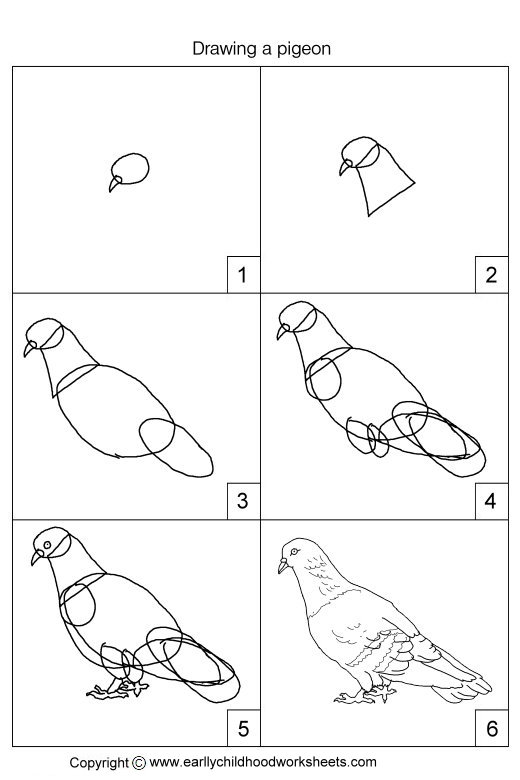 Drawing a pigeon

1

2

3

4

5

6

Copyright © www.earlychildhoodworksheets.com