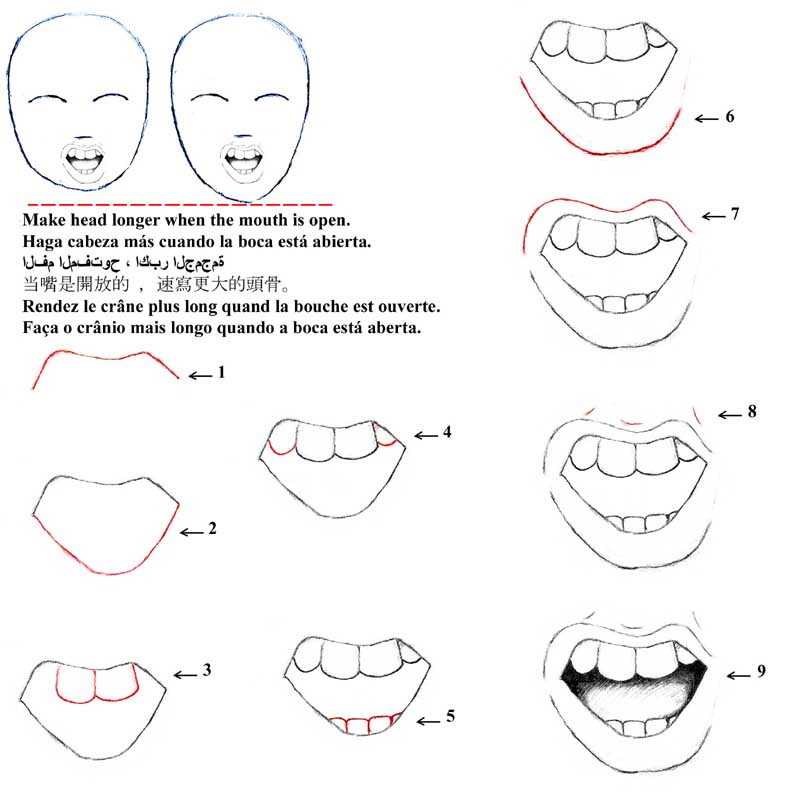 Make head longer when the mouth is open.
Haga cabeza más cuando la boca está abierta.
الفم المفتوح ، اكبر الجمجمة
当嘴是開放的 ， 速寫更大的頭骨。
Rendez le crâne plus long quand la bouche est ouverte.
Faça o crânio mais longo quando a boca está aberta.

← 1

← 2

← 3

← 4

← 5

← 6

← 7

← 8

← 9