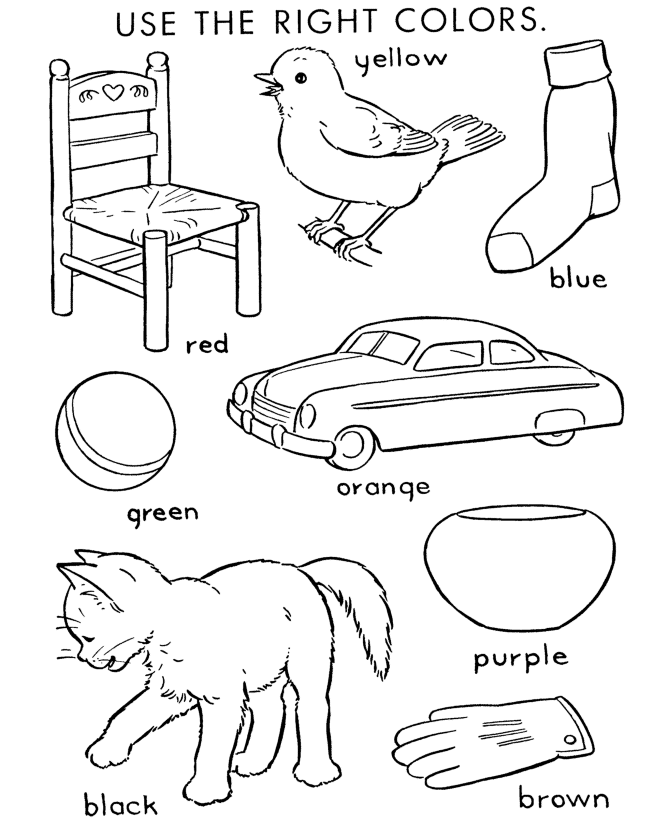 USE THE RIGHT COLORS.

yellow

blue

red

orange

green

purple

black

brown