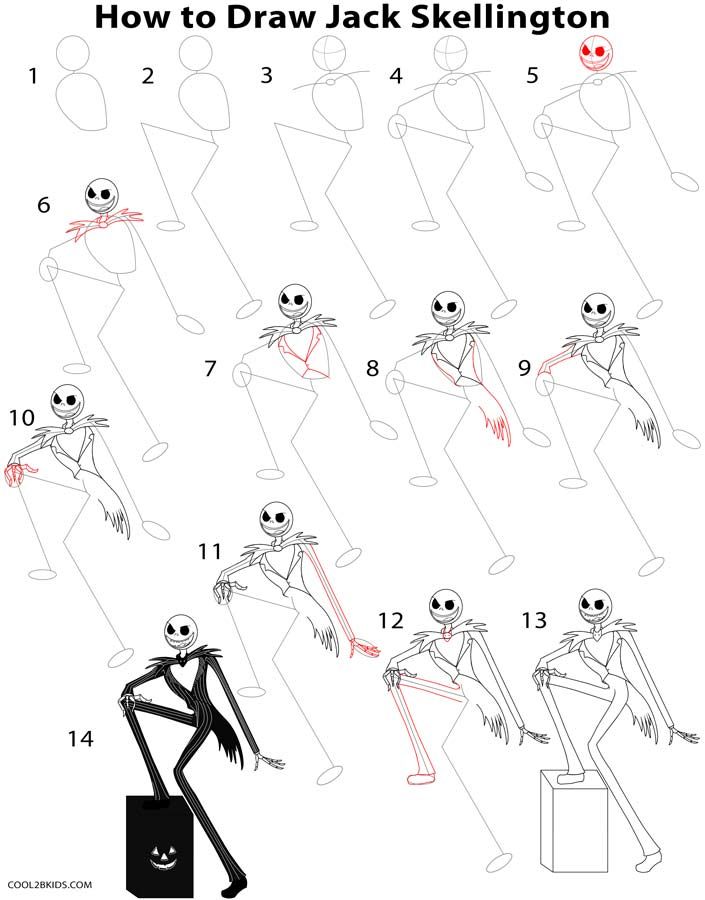 How to Draw Jack Skellington

1

2

3

4

5

6

7

8

9

10

11

12

13

14

COOL2BKIDS.COM