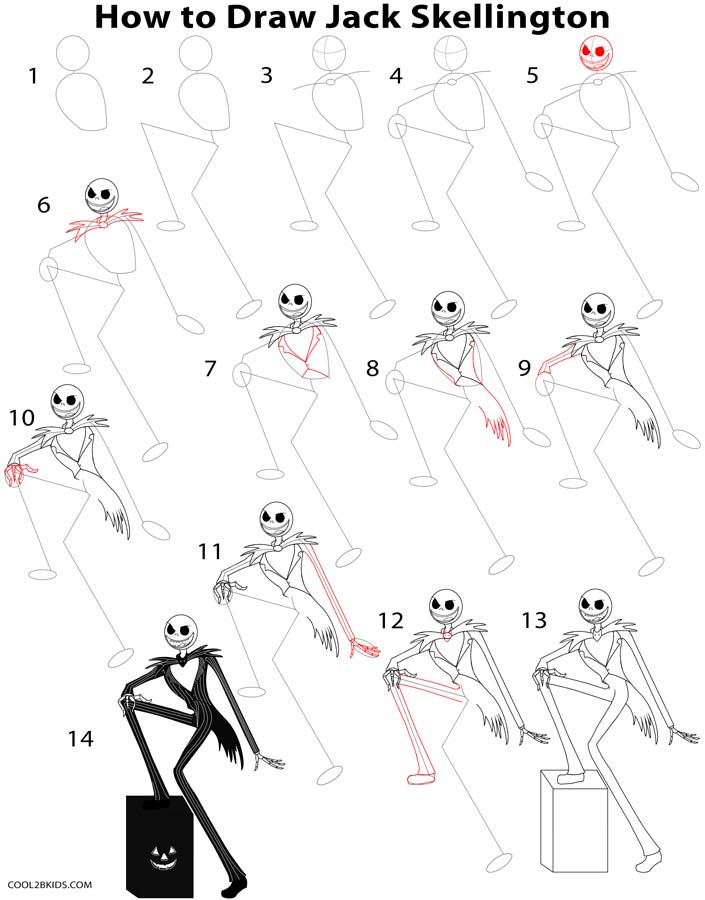 How to Draw Jack Skellington

1 2 3 4 5

6

7 8 9

10

11

12 13

14

COOL2BKIDS.COM