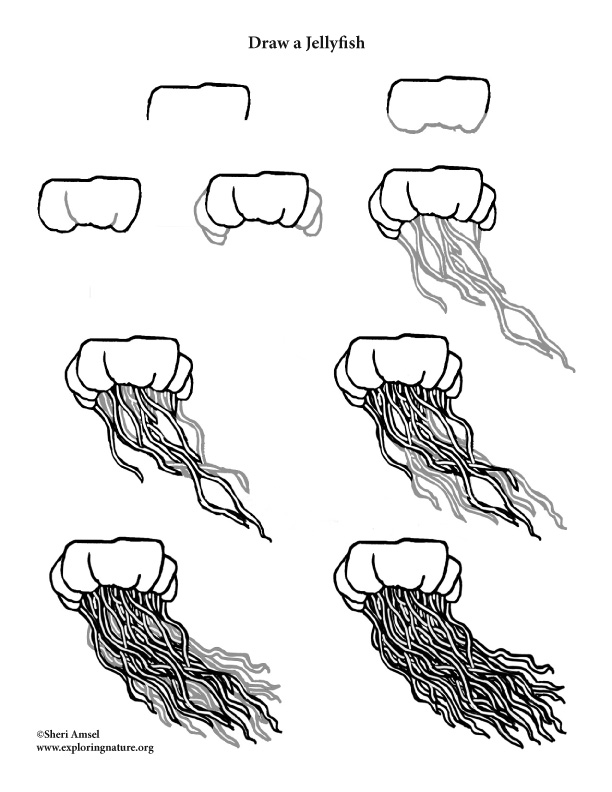 Draw a Jellyfish

©Sheri Amsel
www.exploringnature.org