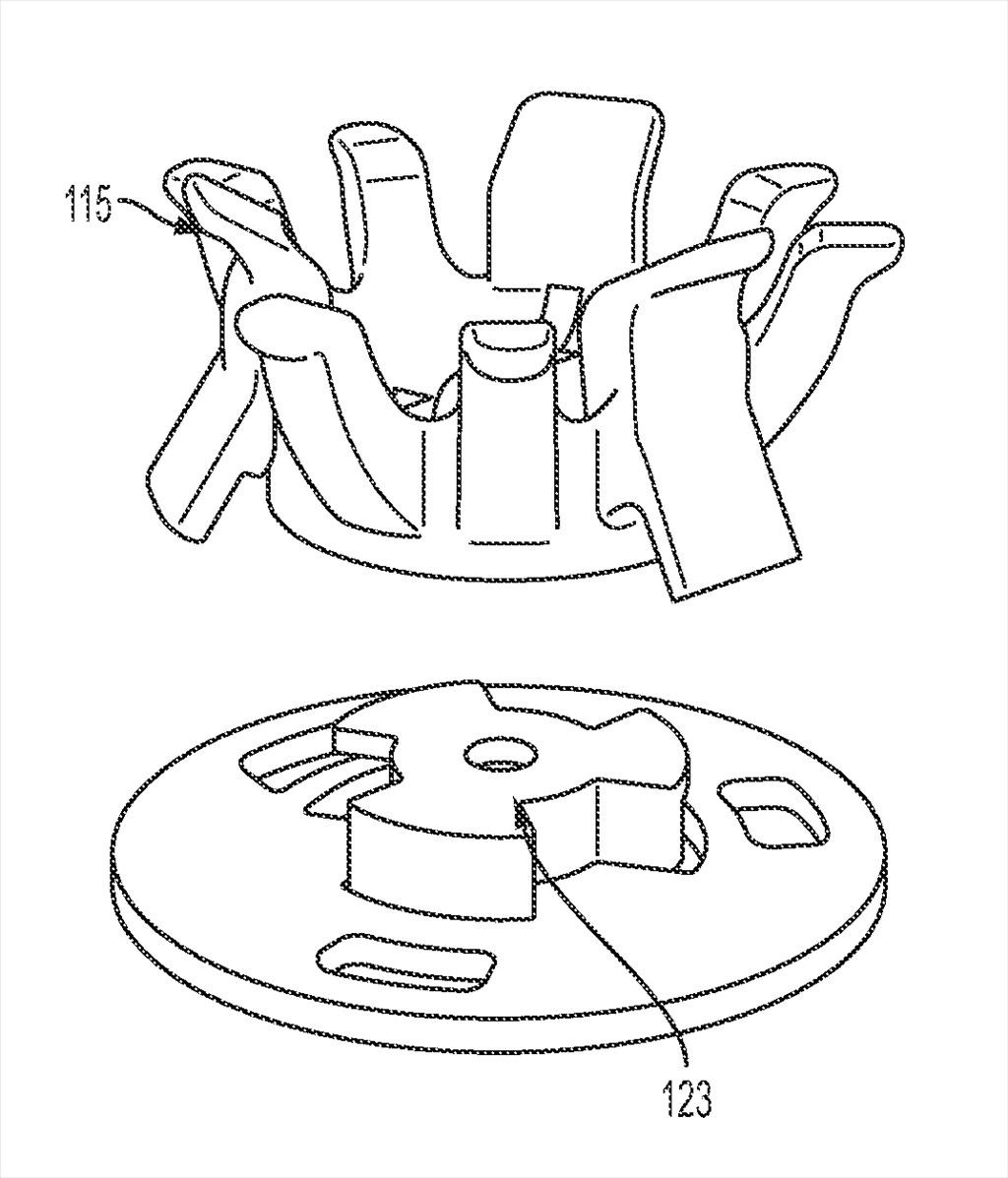 115

123