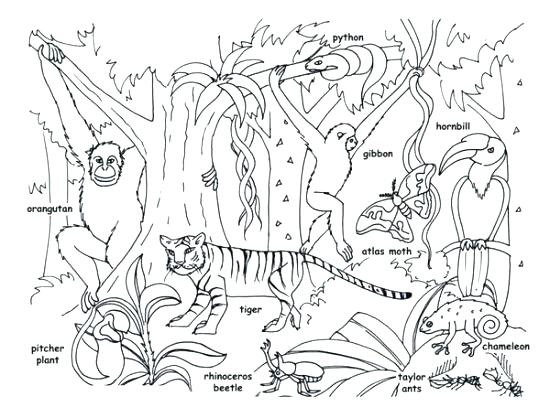 python

hornbill

gibbon

orangutan

atlas moth

tiger

pitcher plant

rhinoceros beetle

taylor ants

chameleon