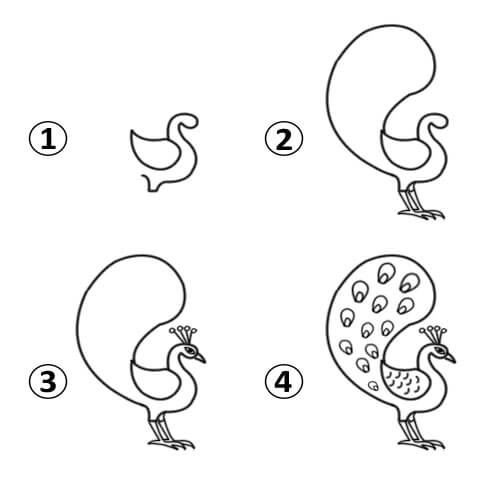 1

2

3

4