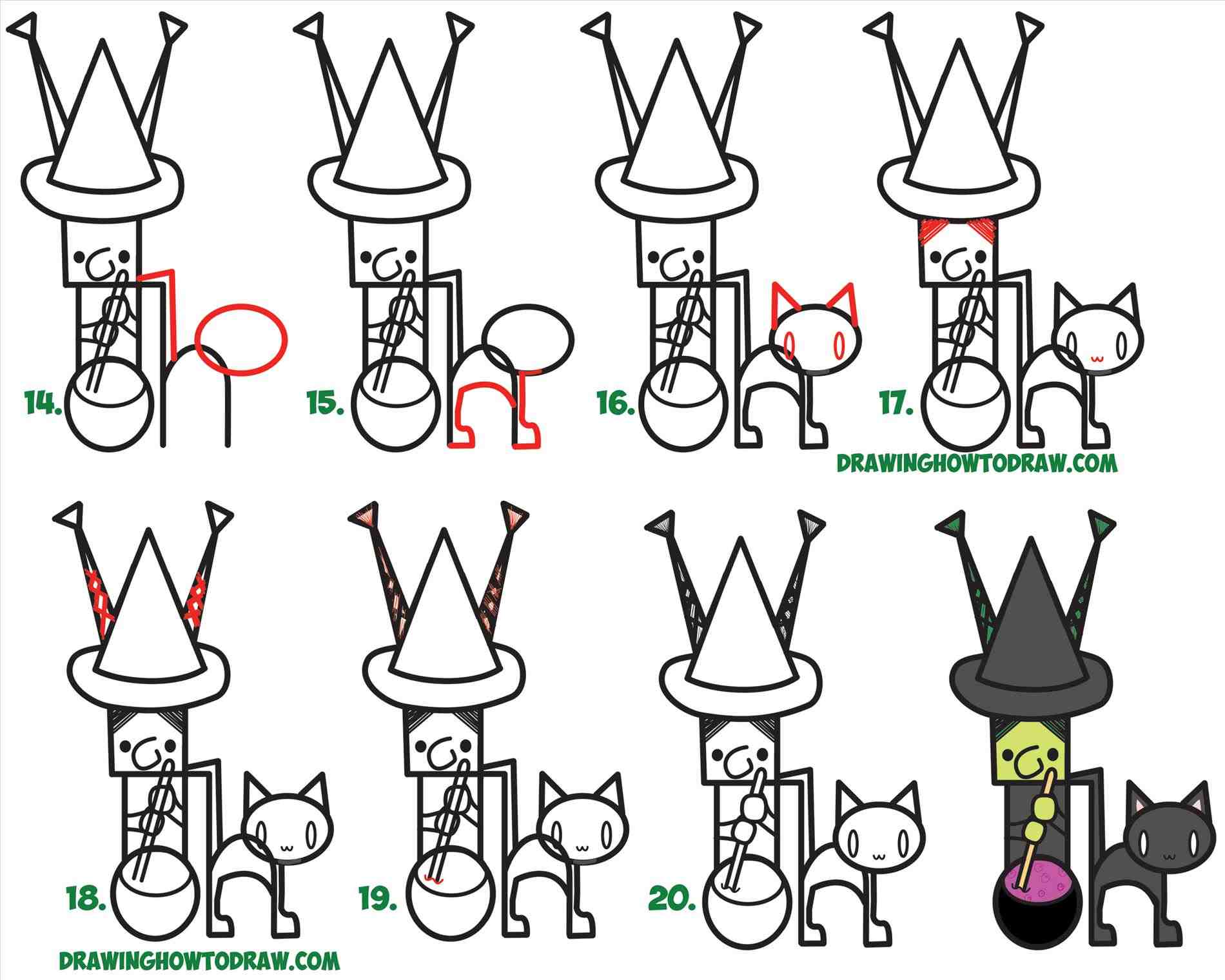 14.

15.

16.

17.

DRAWINGHOWTODRAW.COM

18.

19.

20.

DRAWINGHOWTODRAW.COM