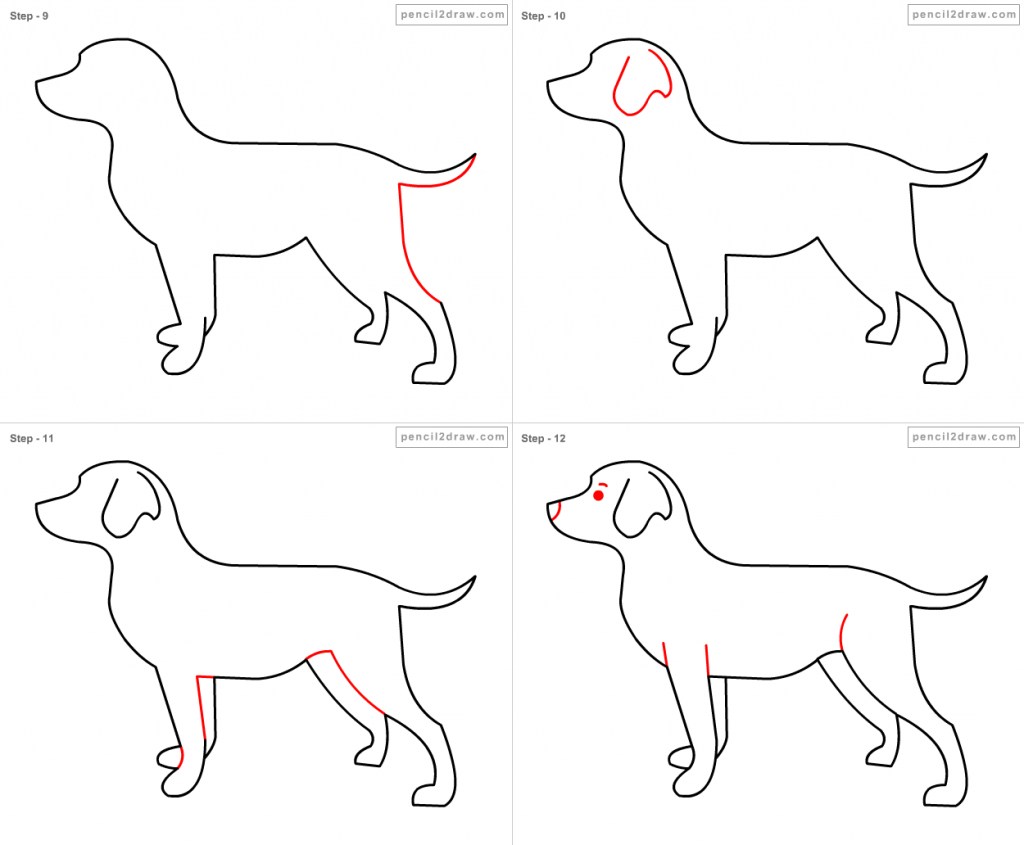 Step - 9
pencil2draw.com

Step - 10
pencil2draw.com

Step - 11
pencil2draw.com

Step - 12
pencil2draw.com