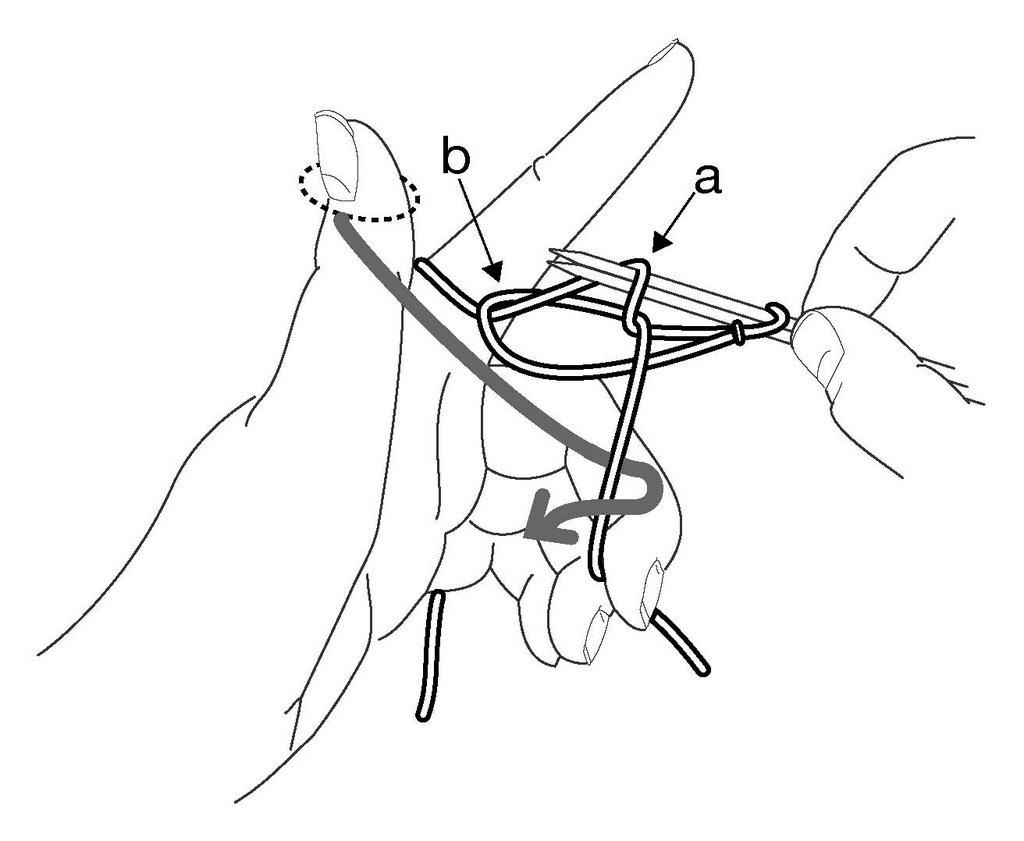 b
a