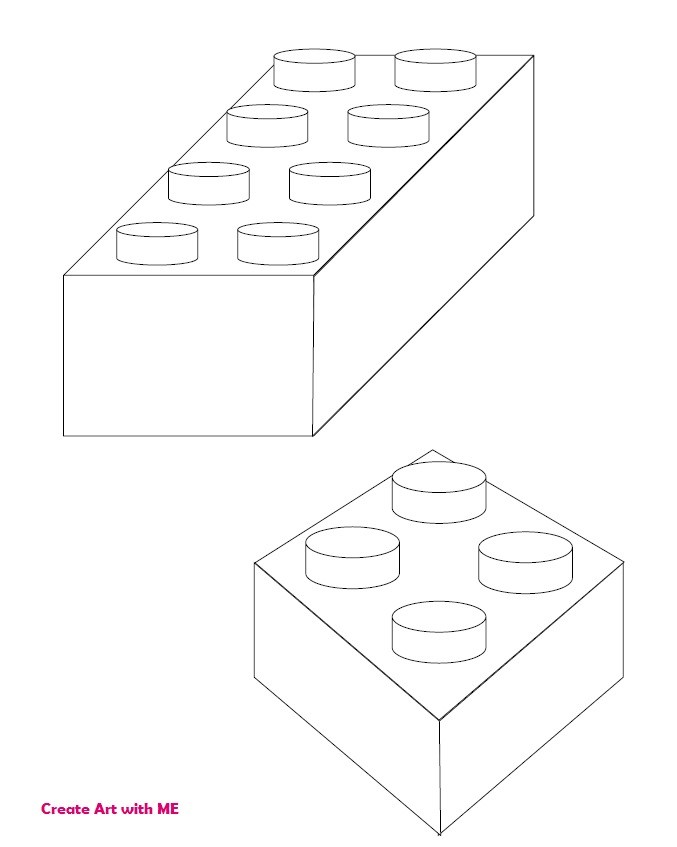 Create Art with ME