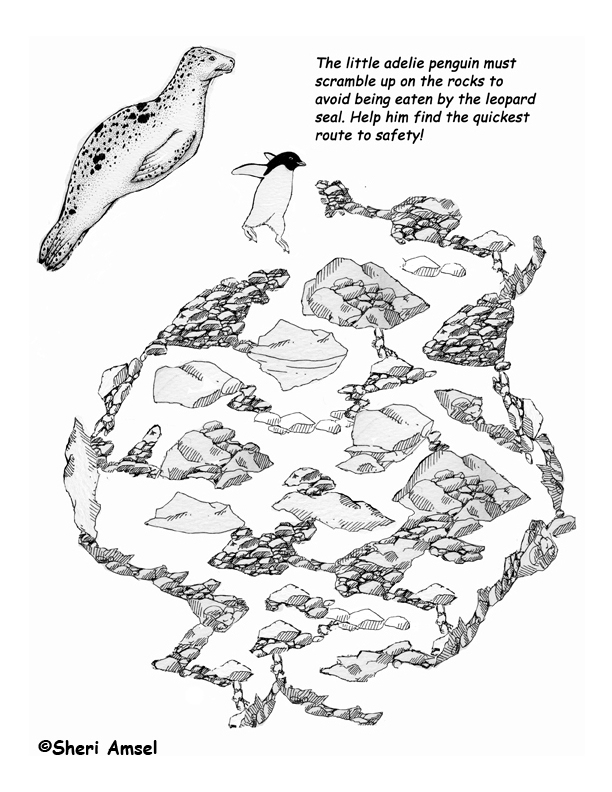 The little adelie penguin must scramble up on the rocks to avoid being eaten by the leopard seal. Help him find the quickest route to safety!

©Sheri Amsel